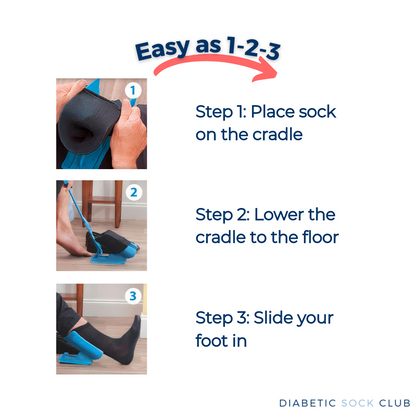 Easy as 1-2-3

1

Step 1: Place sock on the cradle

2

Step 2: Lower the cradle to the floor

3

Step 3: Slide your foot in

DIABETIC SOCK CLUB